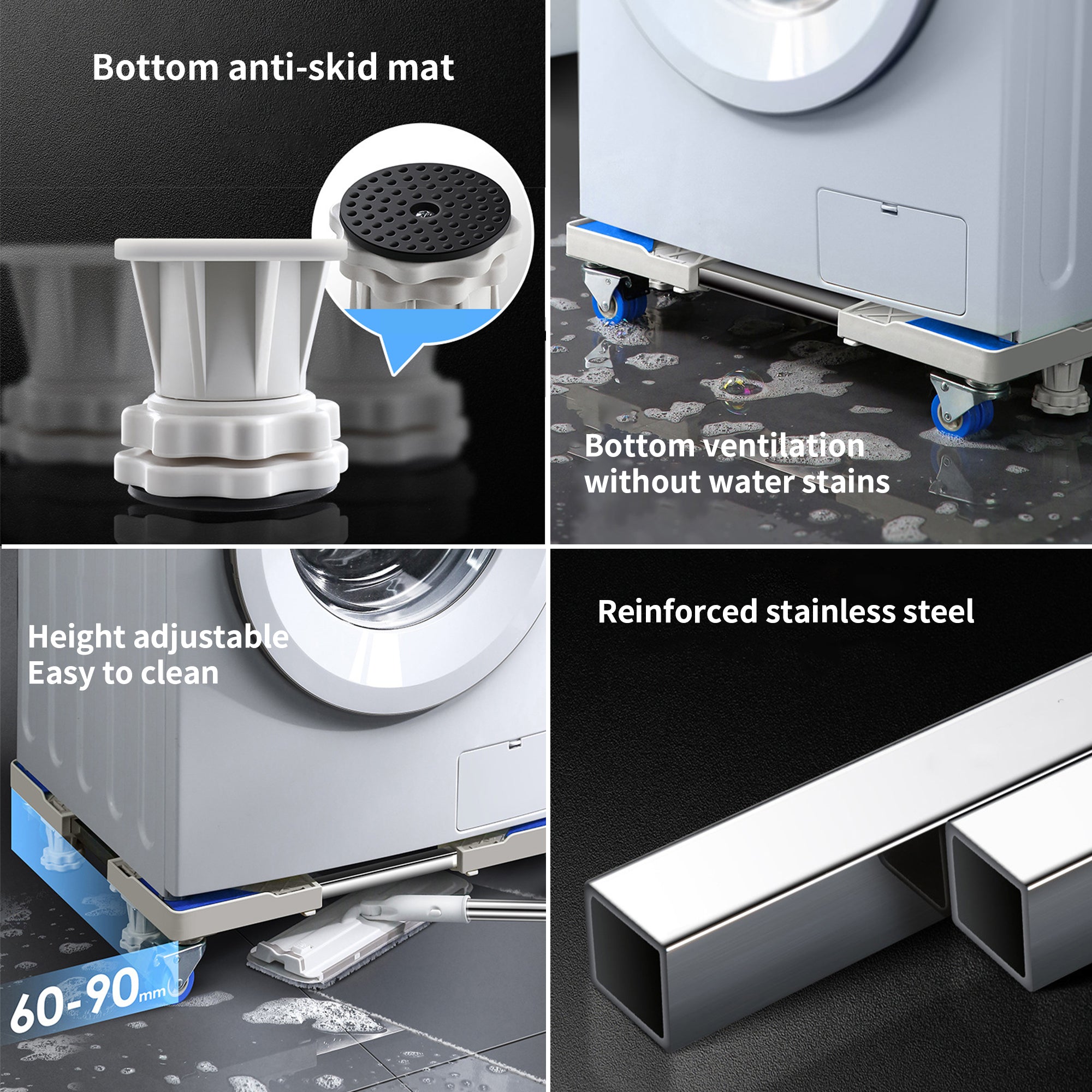 Bottom anti-skid mat

Bottom ventilation without water stains

Height adjustable
Easy to clean

60-90mm

Reinforced stainless steel