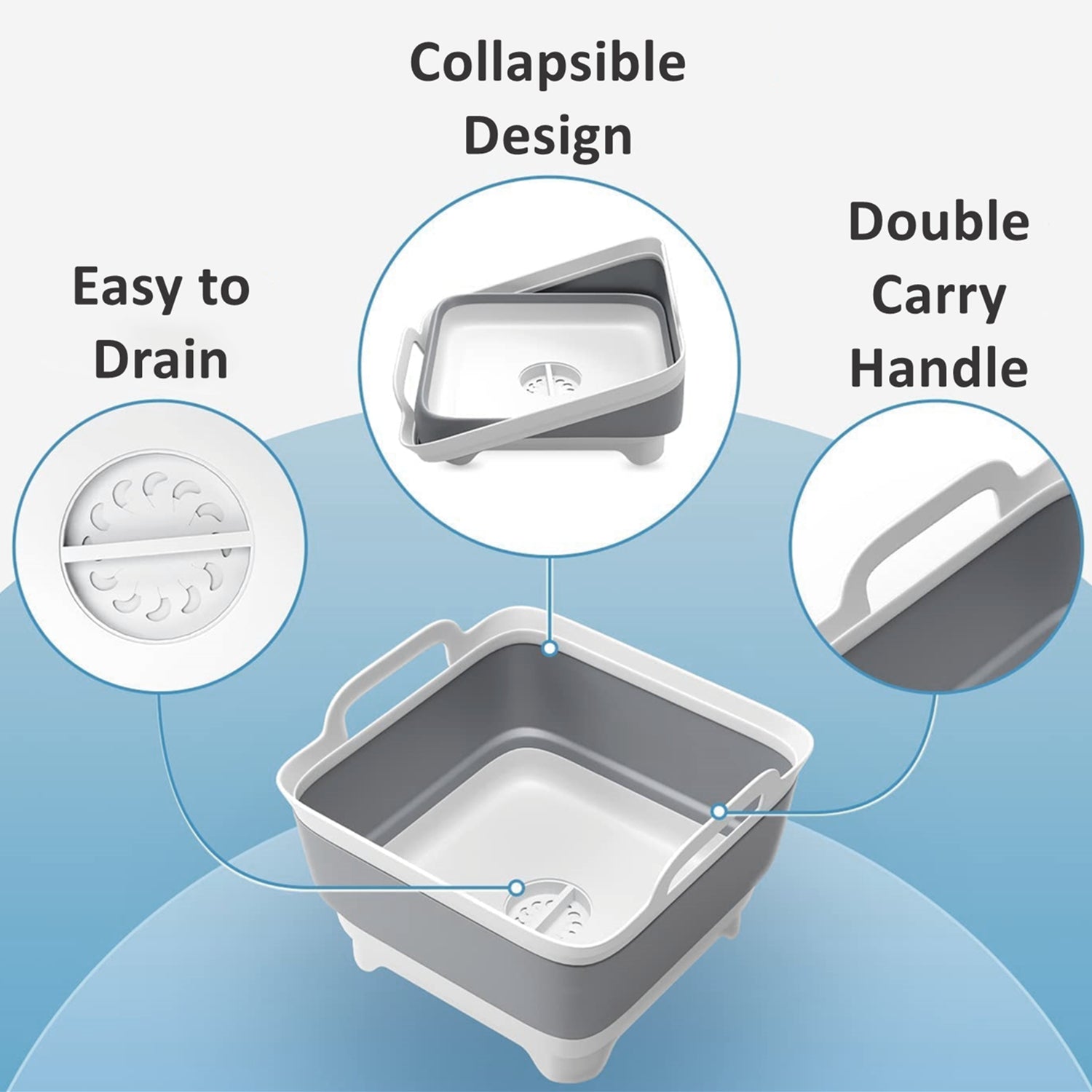 Collapsible Design

Easy to Drain

Double Carry Handle