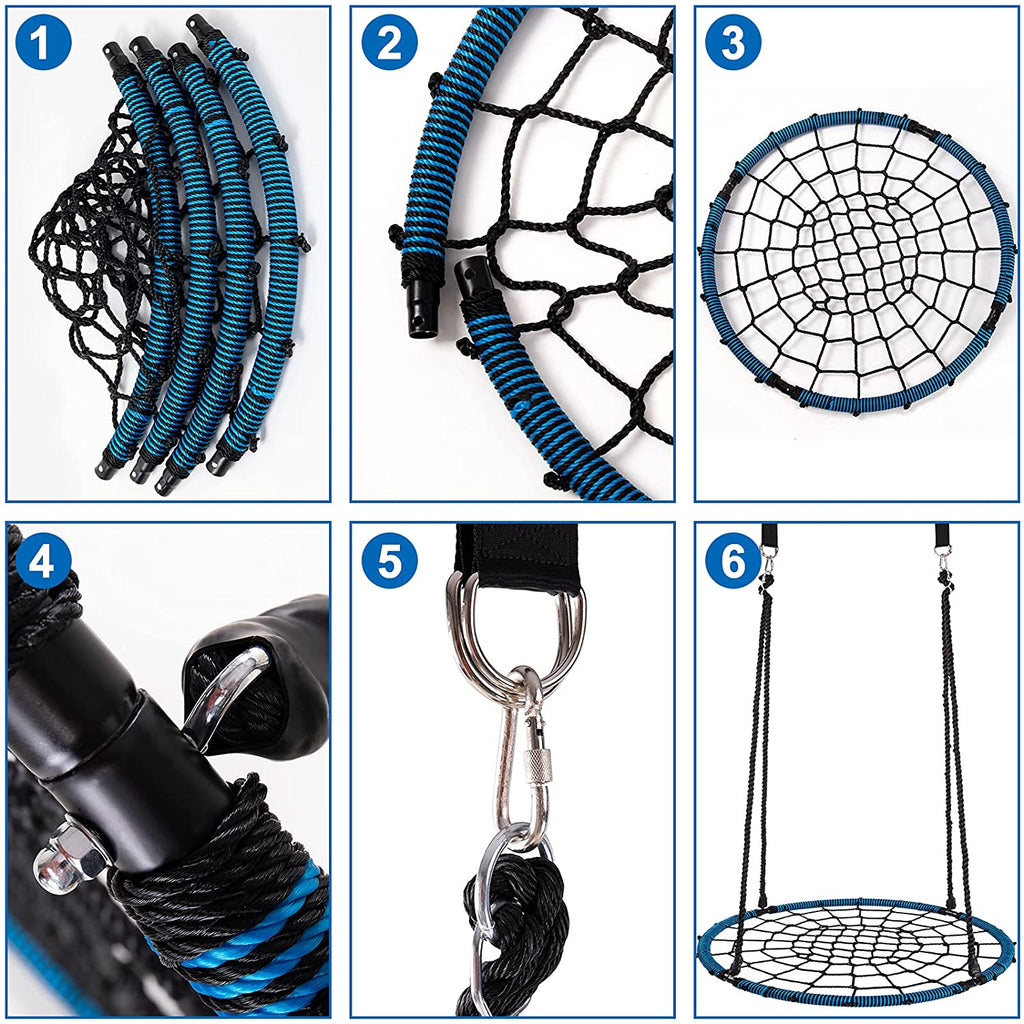 1
2
3
4
5
6