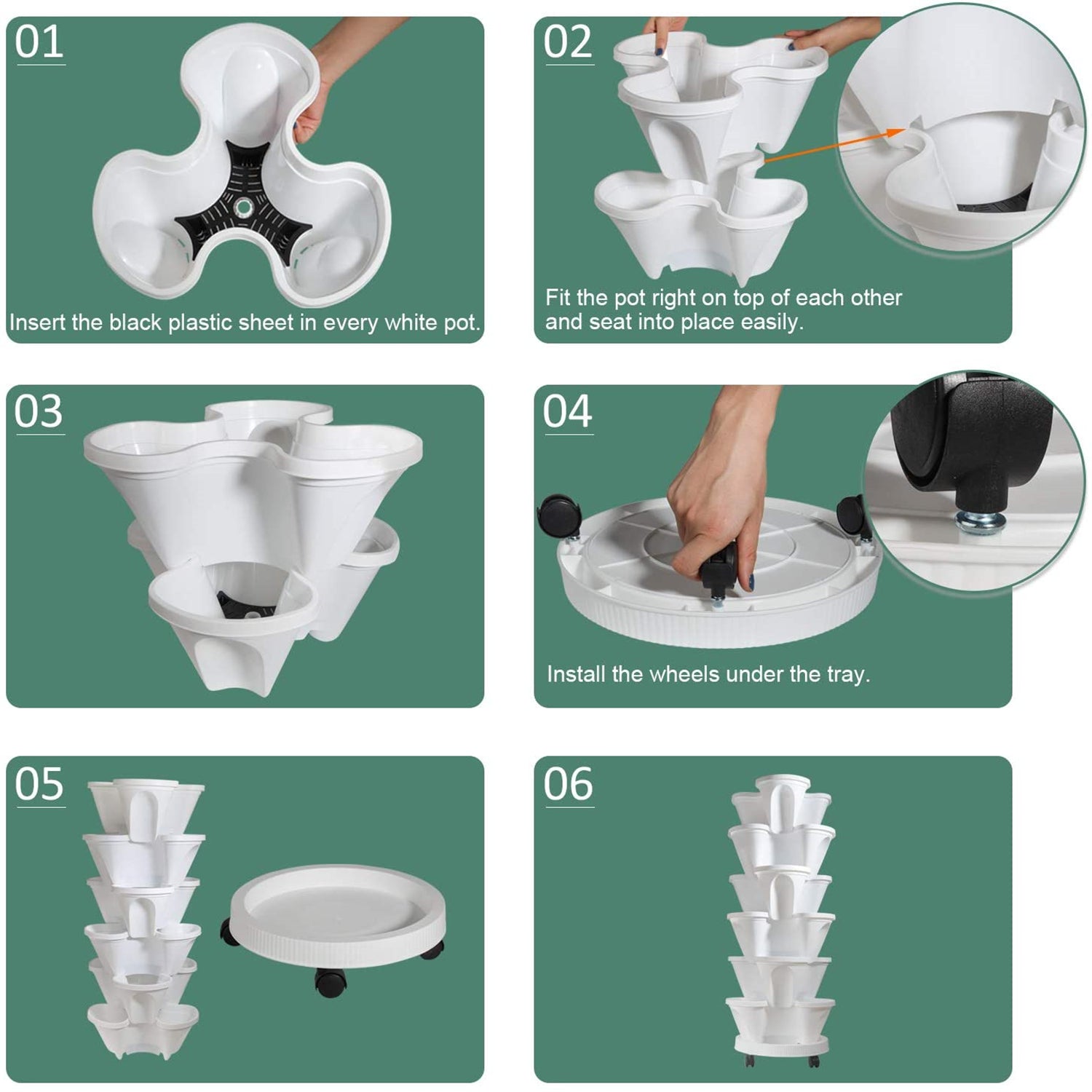 01

Insert the black plastic sheet in every white pot.

02

Fit the pot right on top of each other and seat into place easily.

03

04

Install the wheels under the tray.

05

06