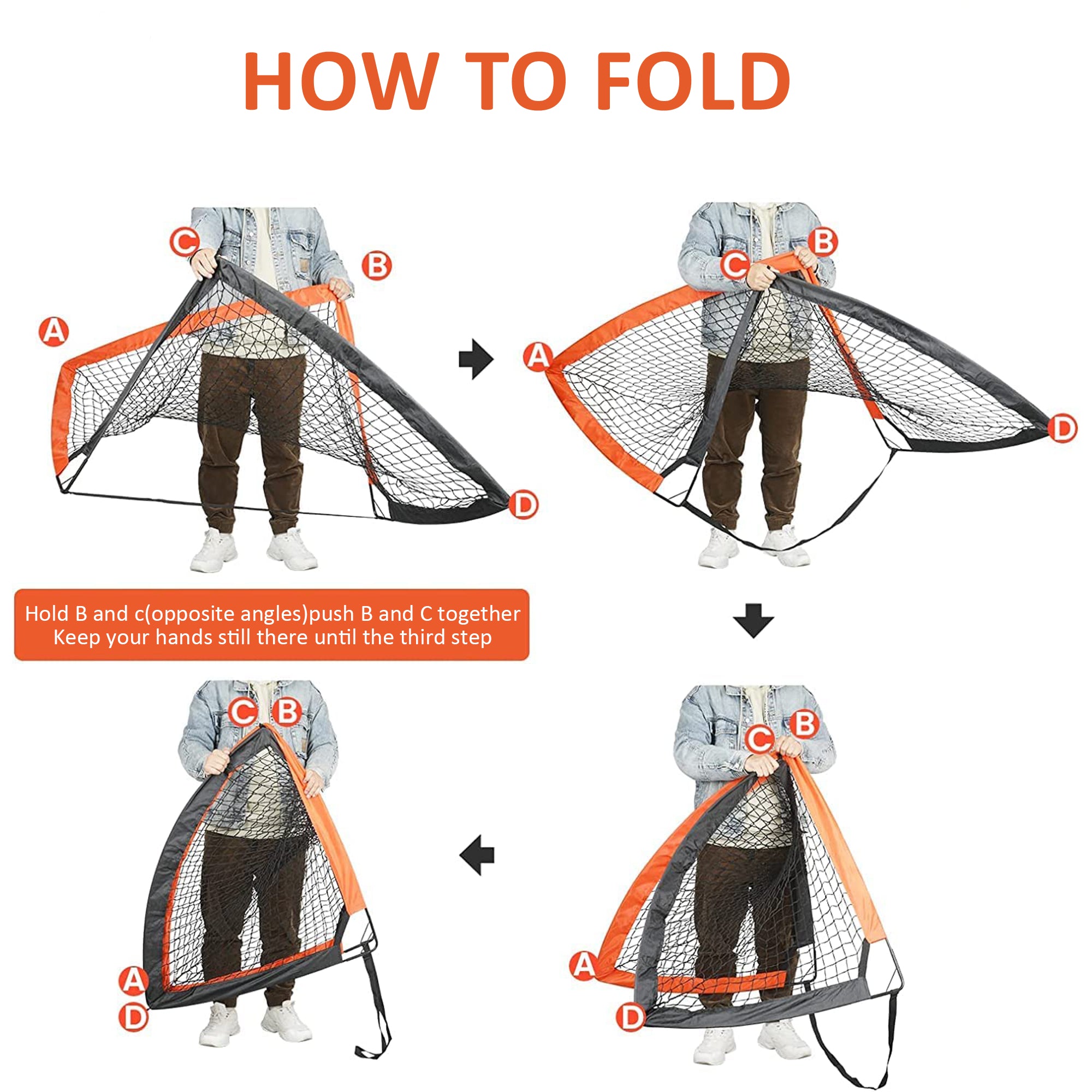 HOW TO FOLD

C
B
A
D

C
B
A
D

Hold B and c(opposite angles)push B and C together
Keep your hands still there until the third step

C
B
A
D

C
B
A
D