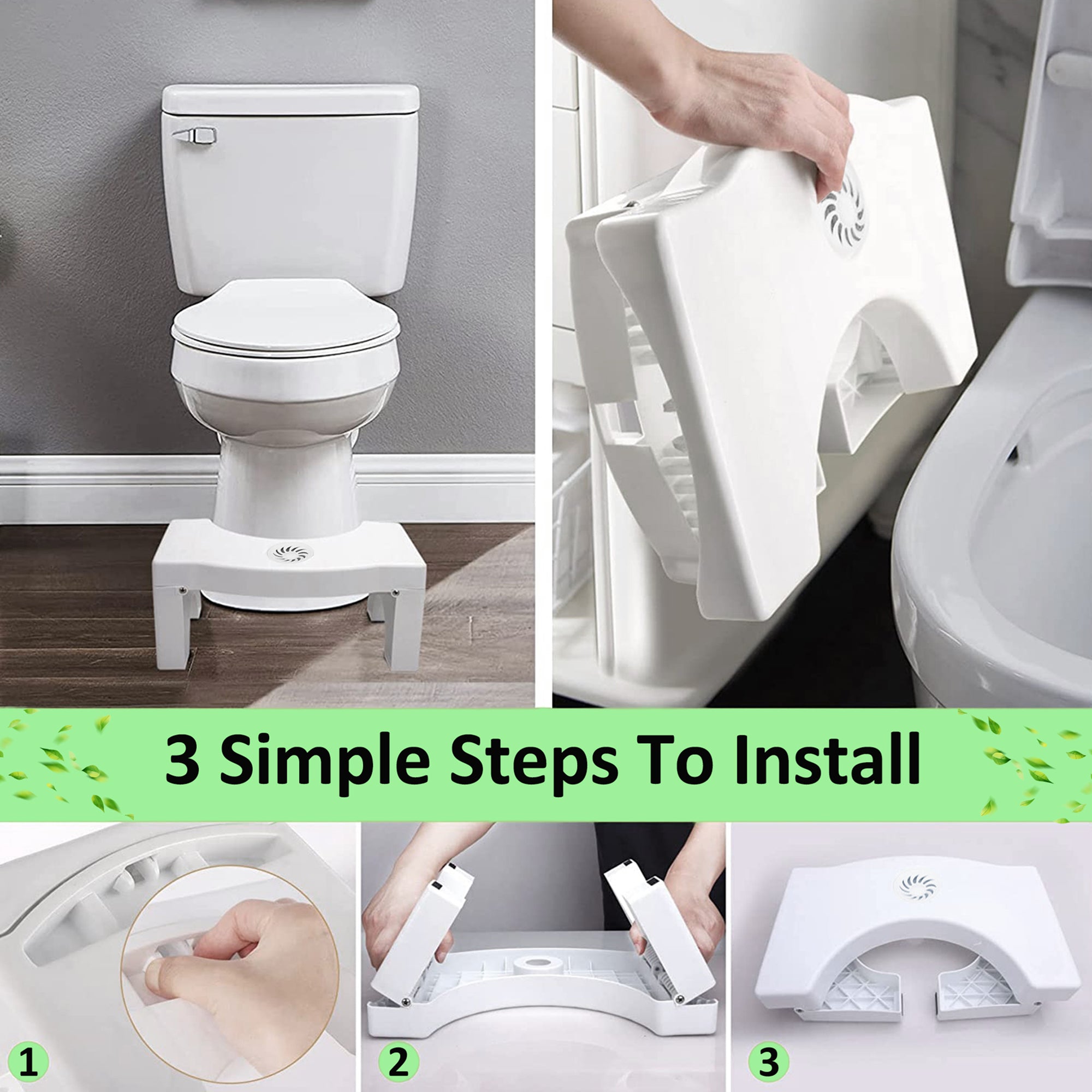 3 Simple Steps To Install

1

2

3