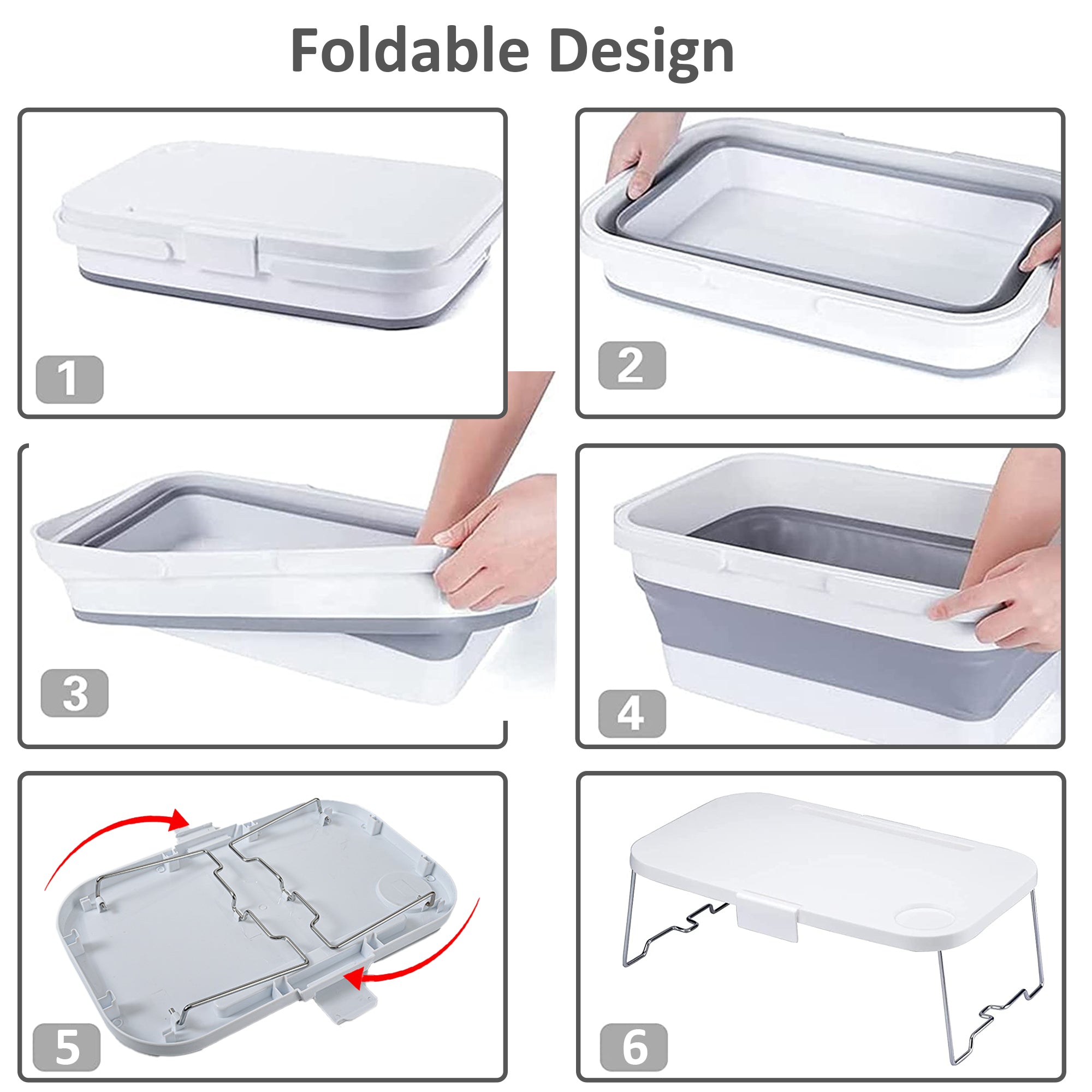 Foldable Design

1

2

3

4

5

6