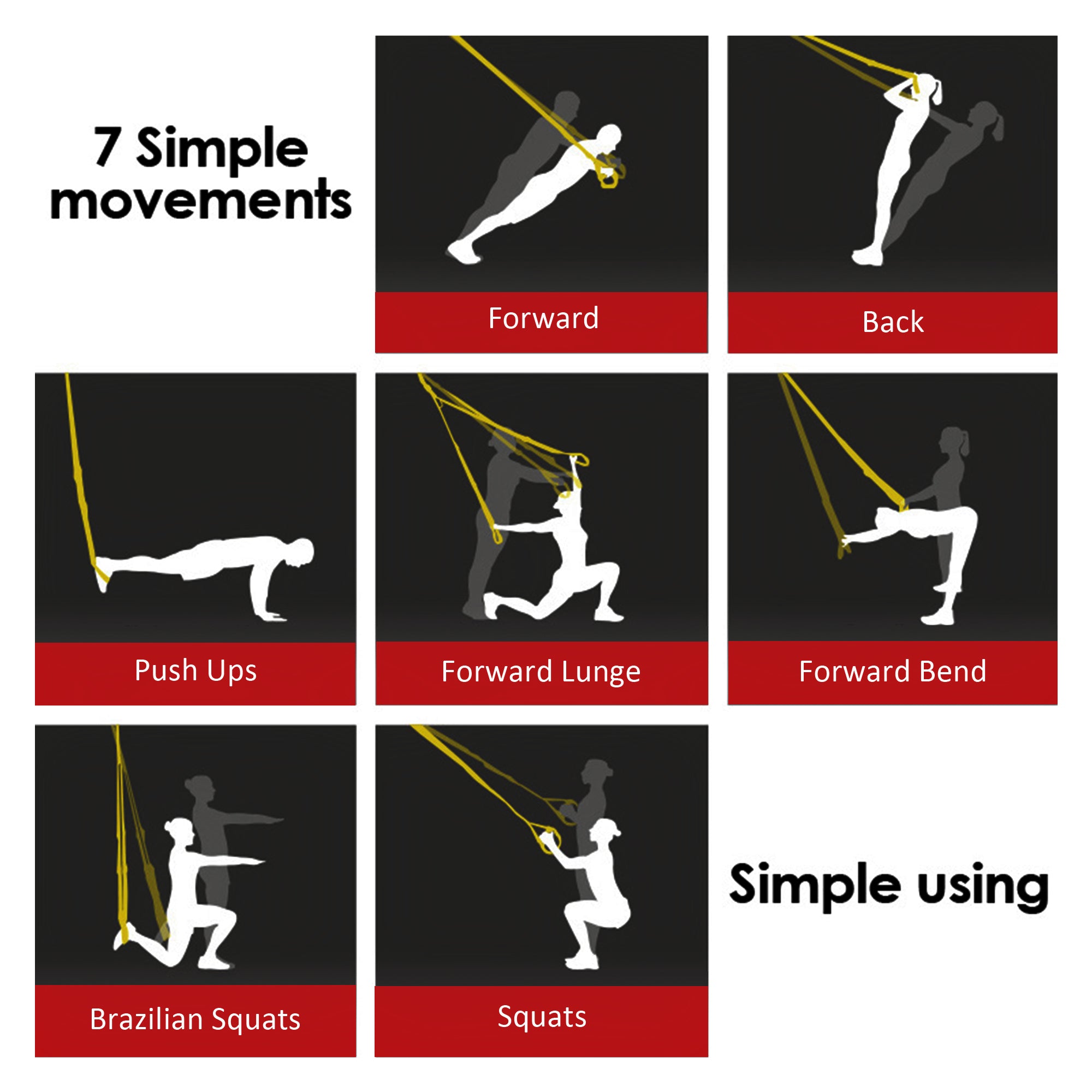 7 Simple movements

Forward

Back

Push Ups

Forward Lunge

Forward Bend

Brazilian Squats

Squats

Simple using