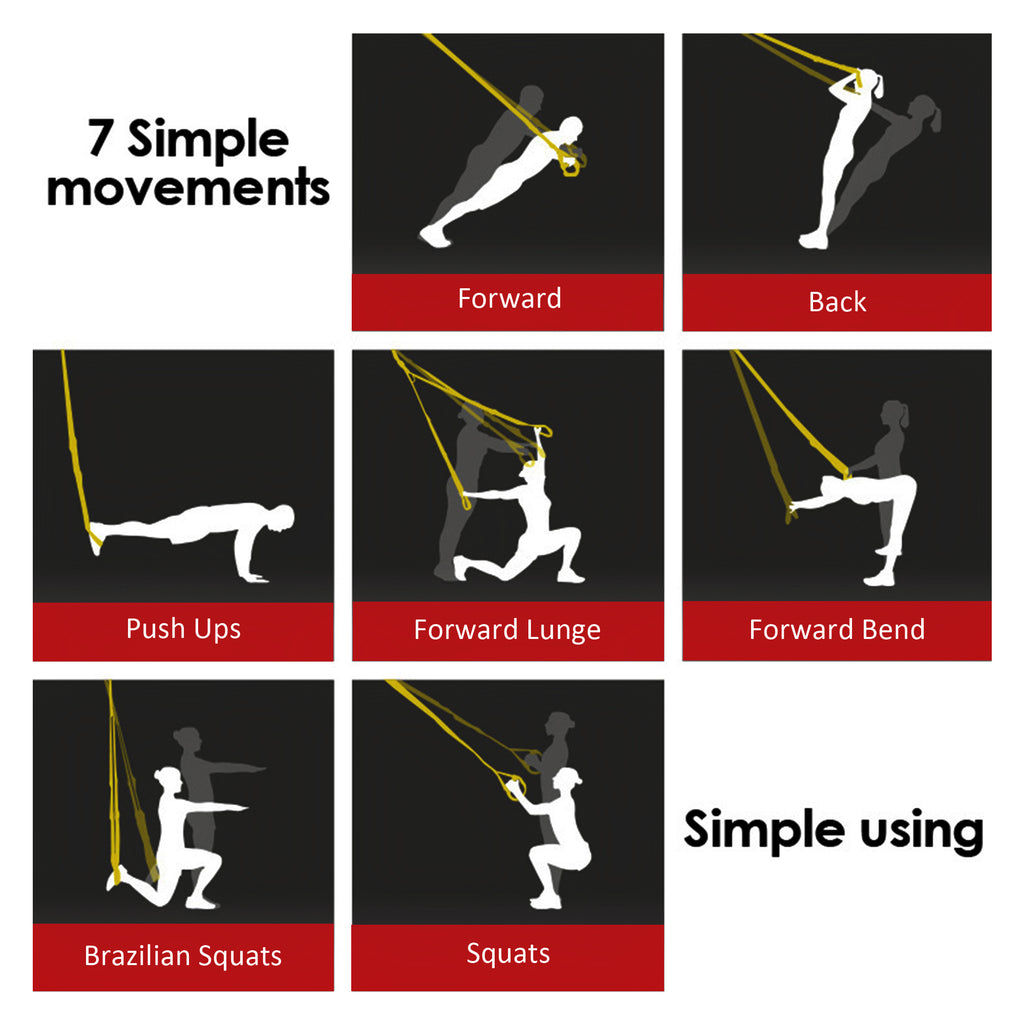 7 Simple movements

Forward

Back

Push Ups

Forward Lunge

Forward Bend

Brazilian Squats

Squats

Simple using