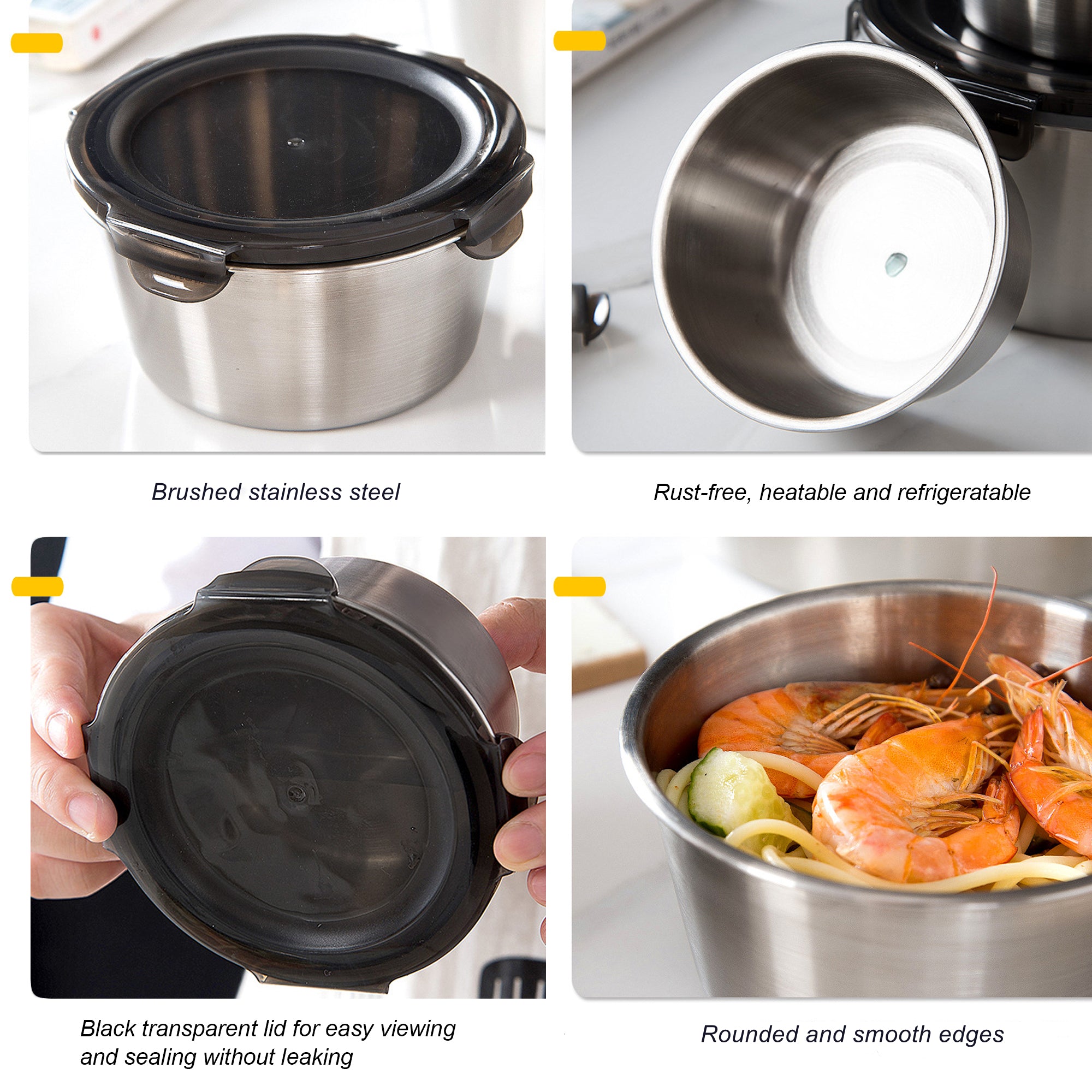 Brushed stainless steel

Rust-free, heatable and refrigeratable

Black transparent lid for easy viewing and sealing without leaking

Rounded and smooth edges