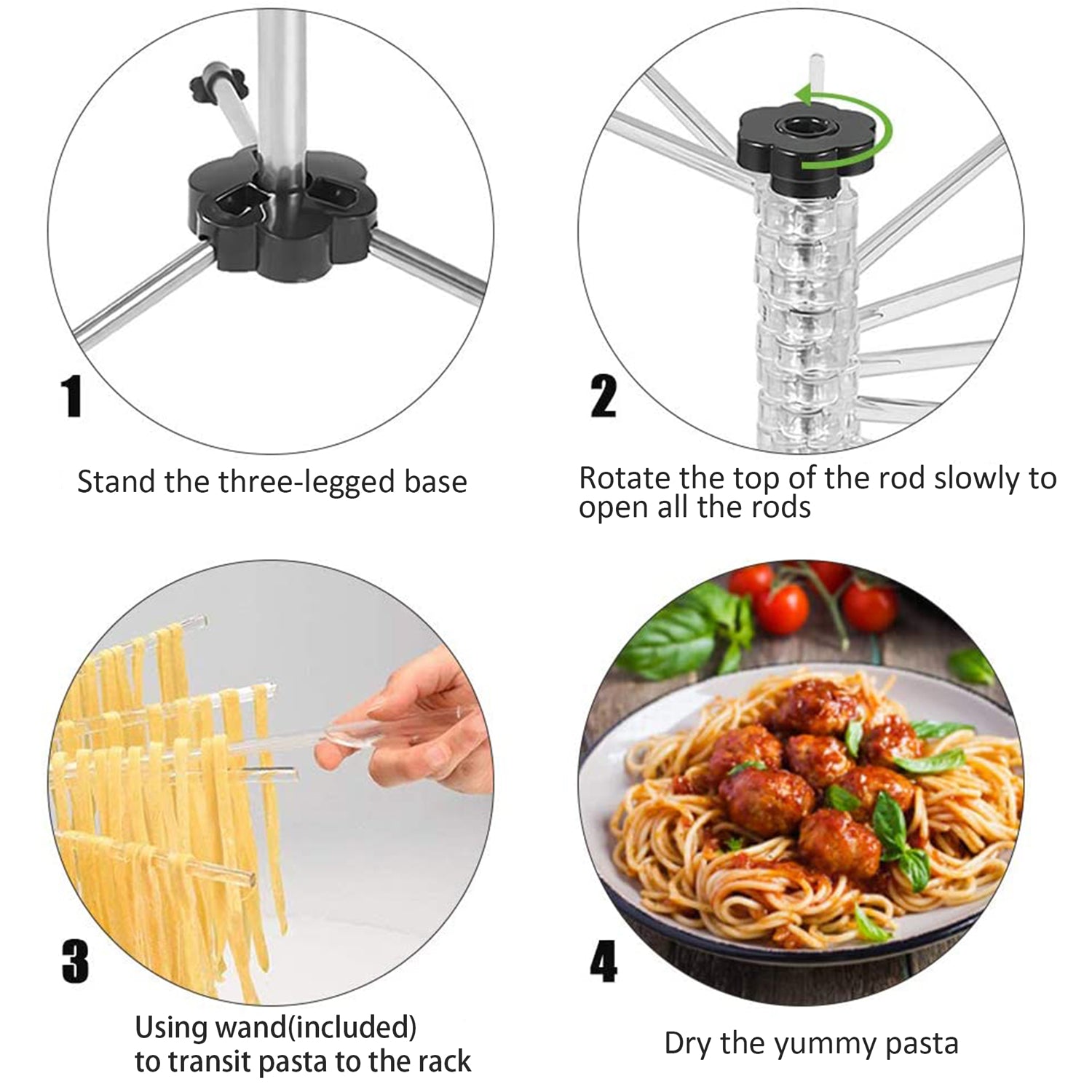 1

Stand the three-legged base

2

Rotate the top of the rod slowly to open all the rods

3

Using wand(included) to transit pasta to the rack

4

Dry the yummy pasta