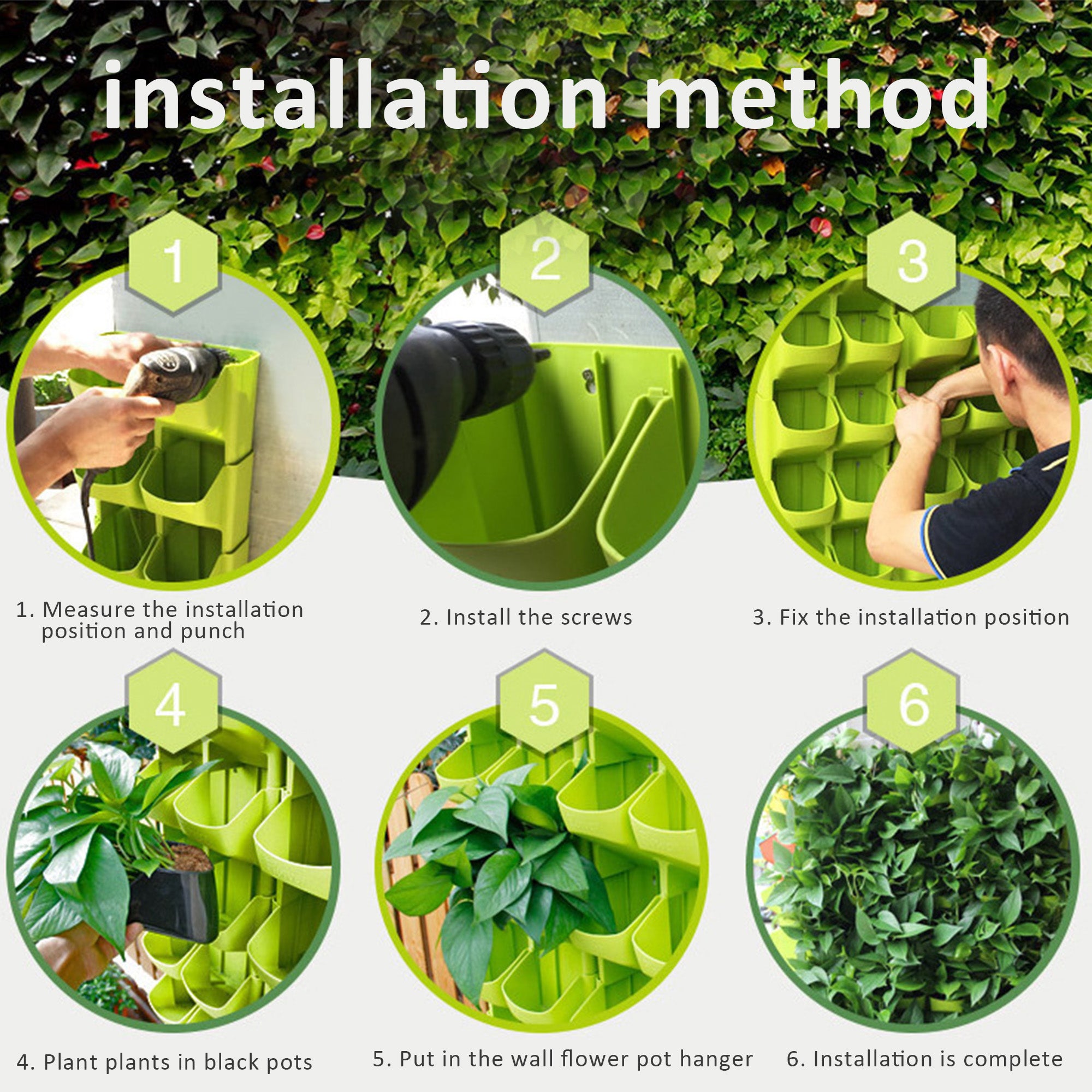 installation method

1

2

3

1. Measure the installation position and punch

2. Install the screws

3. Fix the installation position

4

5

6

4. Plant plants in black pots

5. Put in the wall flower pot hanger

6. Installation is complete