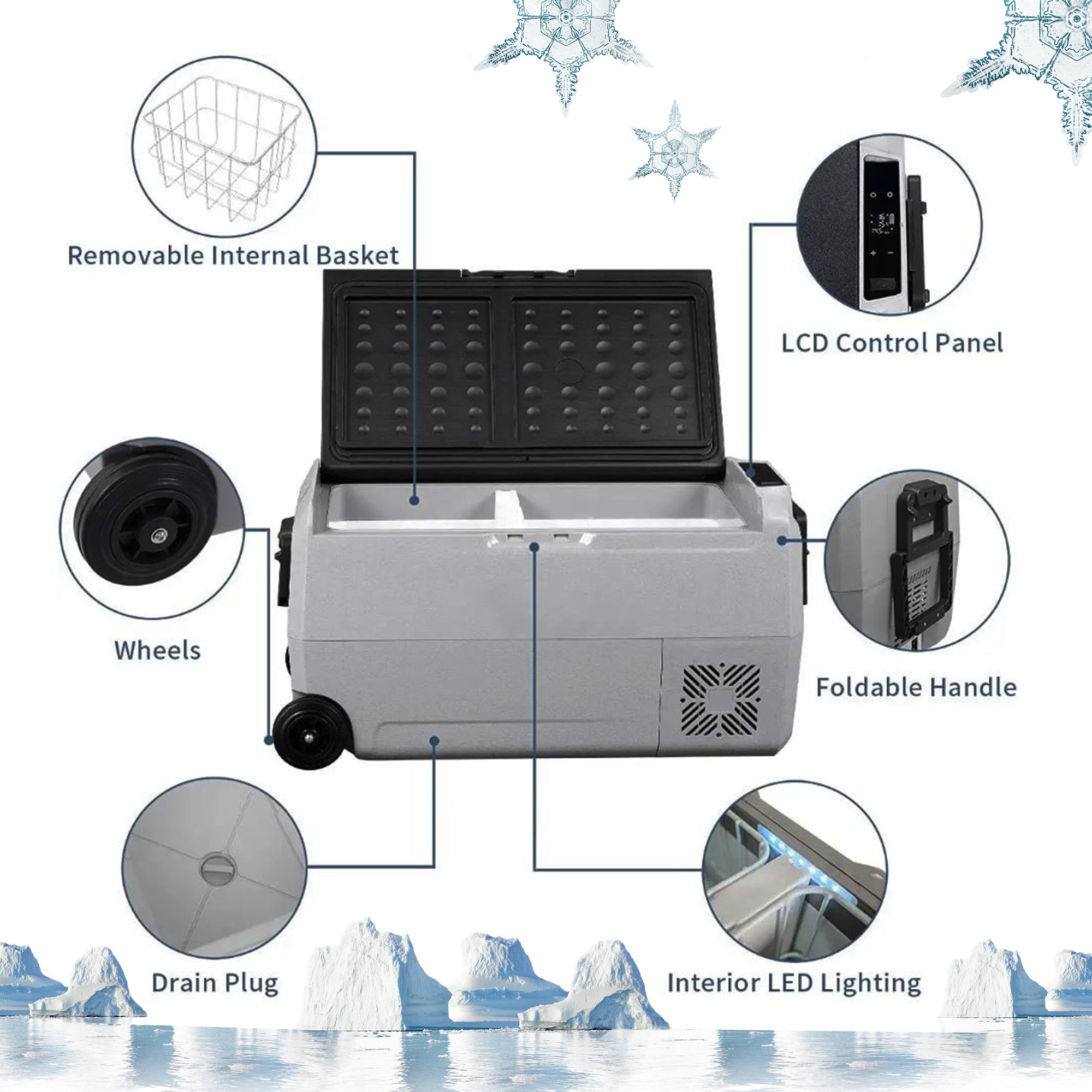 Removable Internal Basket

LCD Control Panel

Wheels

Foldable Handle

Drain Plug

Interior LED Lighting