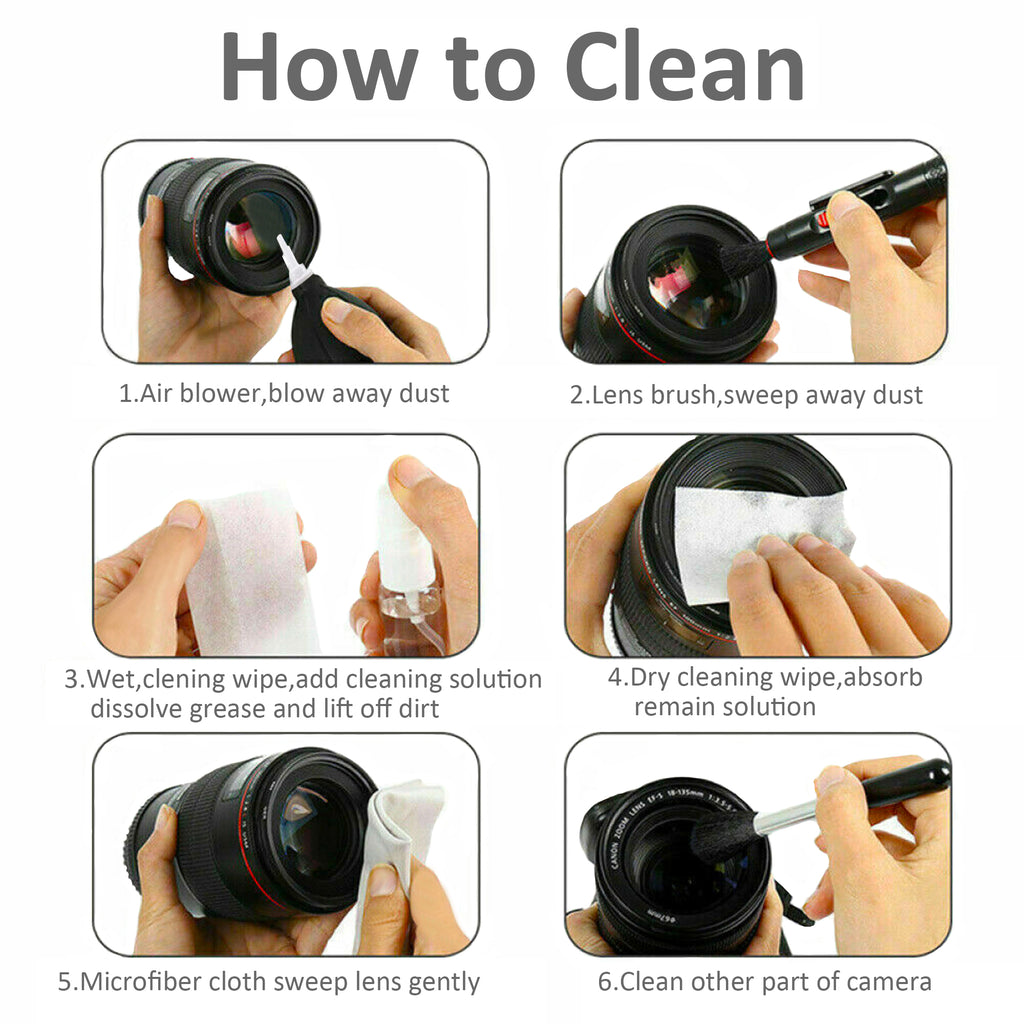 How to Clean

1.Air blower,blow away dust

2.Lens brush,sweep away dust

3.Wet,clening wipe,add cleaning solution dissolve grease and lift off dirt

4.Dry cleaning wipe,absorb remain solution

5.Microfiber cloth sweep lens gently

CANON ZOOM LENS EF-S 18-135mm 1:3.5-5.6

67mm

6.Clean other part of camera