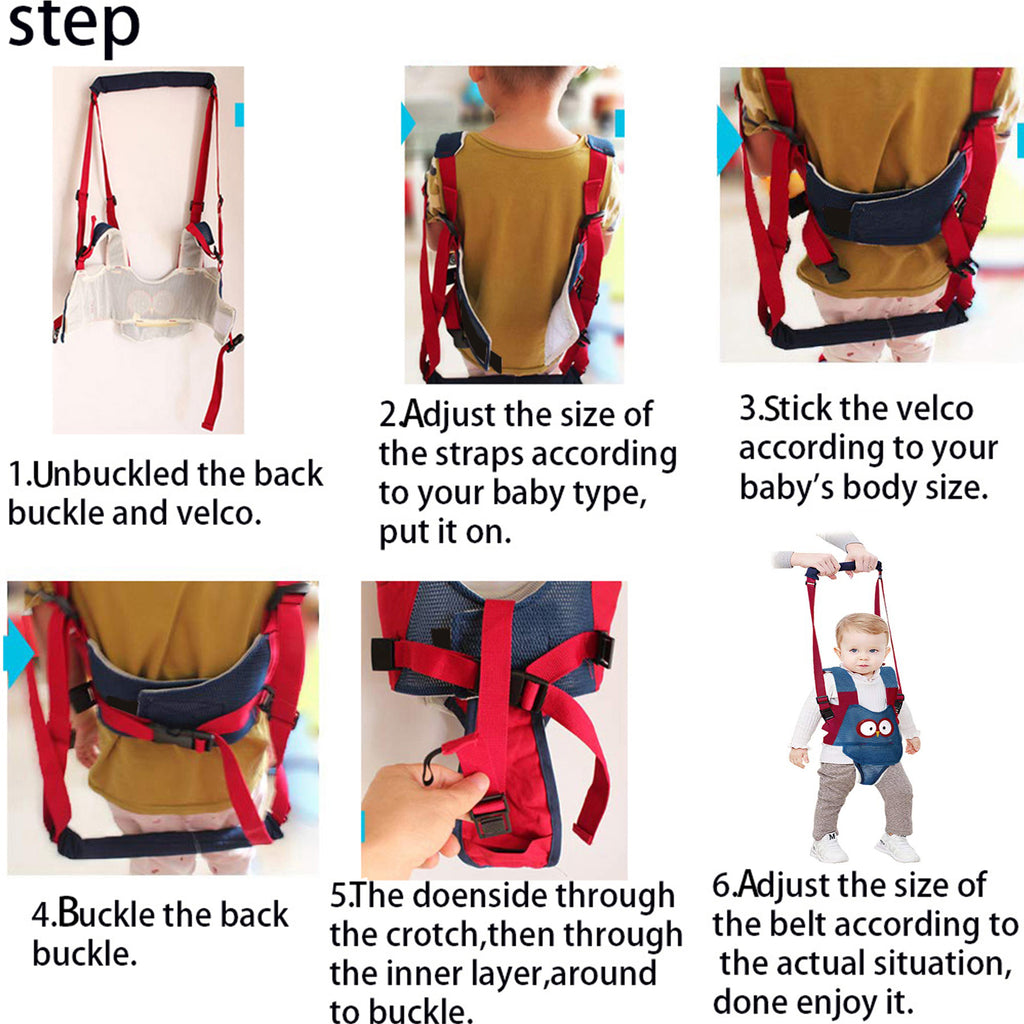 step

1.Unbuckled the back buckle and velco.

2.Adjust the size of the straps according to your baby type, put it on.

3.Stick the velco according to your baby's body size.

4.Buckle the back buckle.

5.The doenside through the crotch,then through the inner layer,around to buckle.

6.Adjust the size of the belt according to the actual situation, done enjoy it.