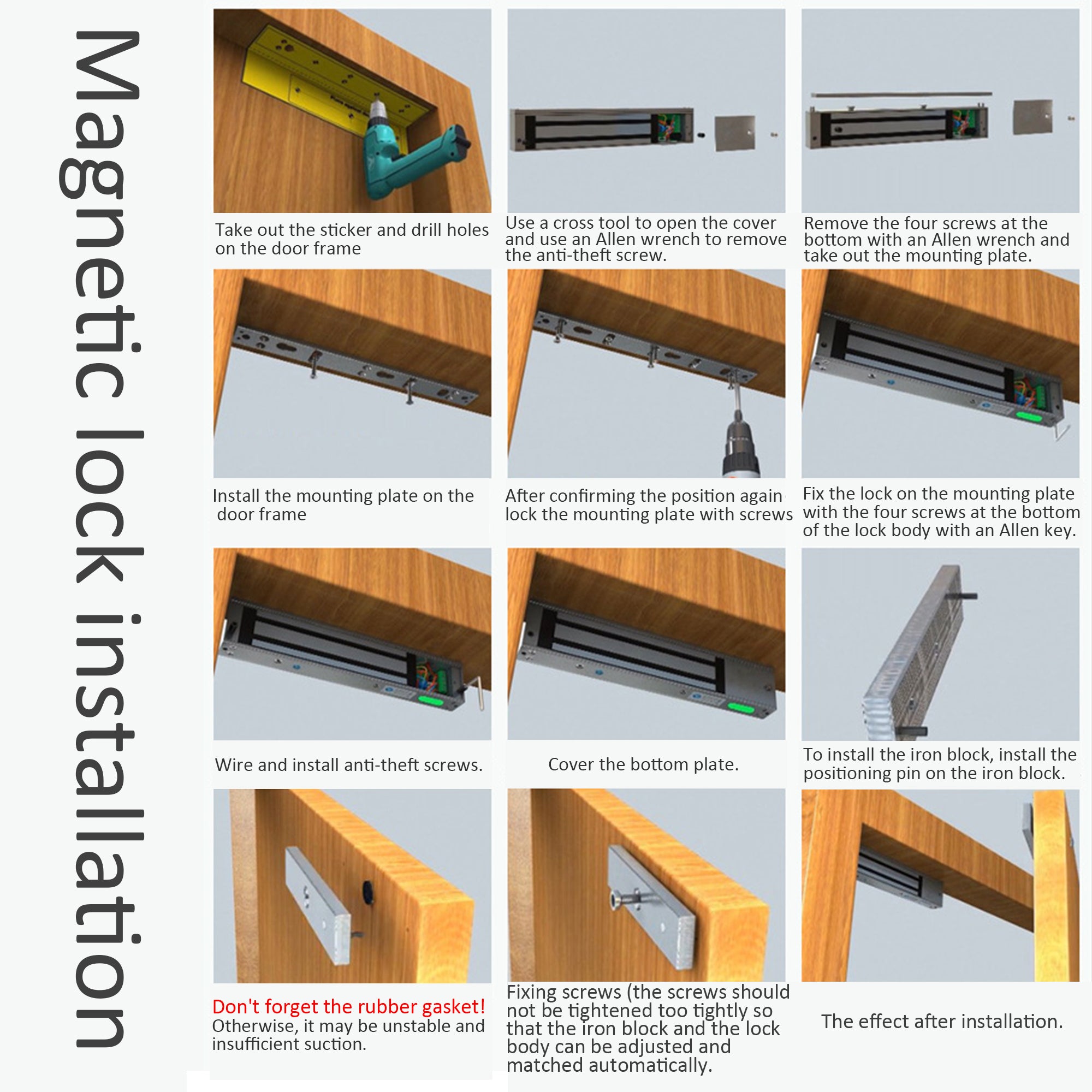 Magnetic lock installation

Take out the sticker and drill holes on the door frame

Use a cross tool to open the cover and use an Allen wrench to remove the anti-theft screw.

Remove the four screws at the bottom with an Allen wrench and take out the mounting plate.

Install the mounting plate on the door frame

After confirming the position again lock the mounting plate with screws

Fix the lock on the mounting plate with the four screws at the bottom of the lock body with an Allen key.

Wire and install anti-theft screws.

Cover the bottom plate.

To install the iron block, install the positioning pin on the iron block.

Don't forget the rubber gasket! Otherwise, it may be unstable and insufficient suction.

Fixing screws (the screws should not be tightened too tightly so that the iron block and the lock body can be adjusted and matched automatically.

The effect after installation.