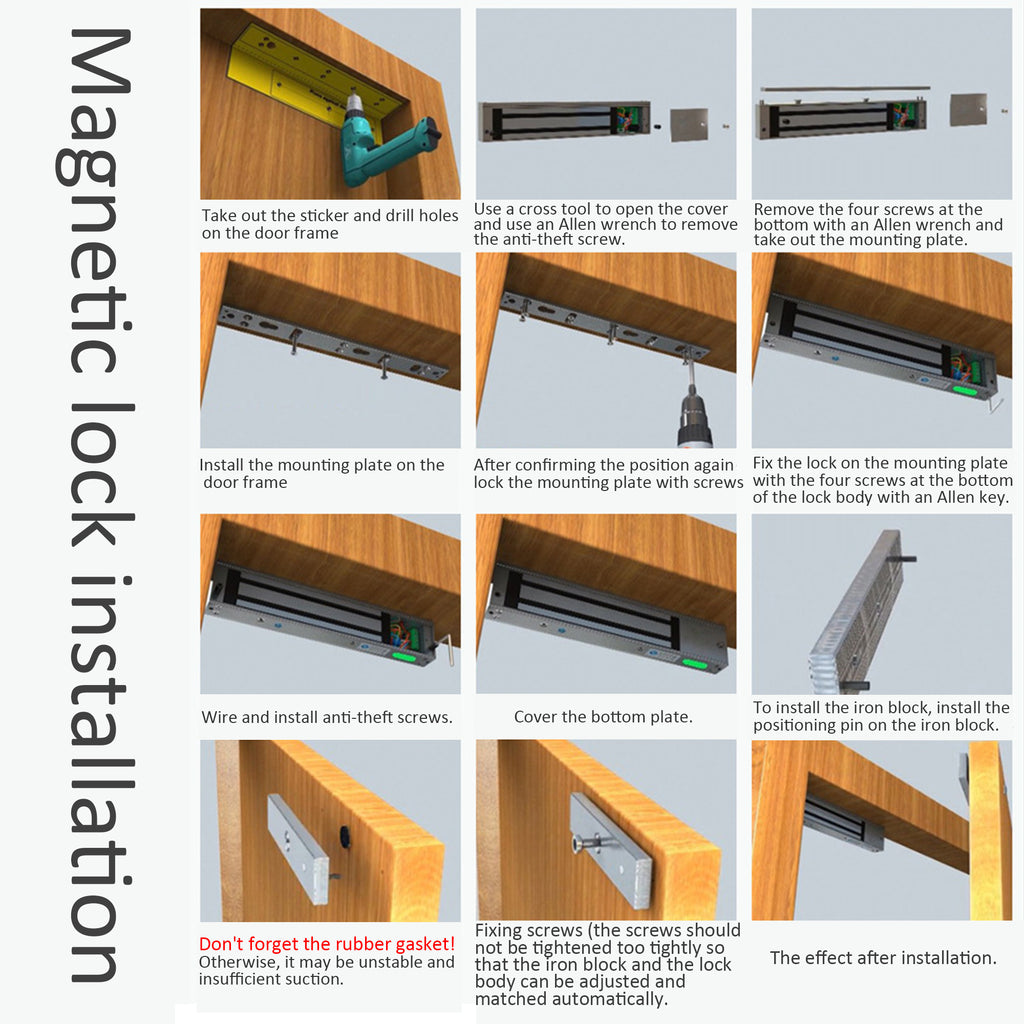 Magnetic lock installation

Take out the sticker and drill holes on the door frame

Use a cross tool to open the cover and use an Allen wrench to remove the anti-theft screw.

Remove the four screws at the bottom with an Allen wrench and take out the mounting plate.

Install the mounting plate on the door frame

After confirming the position again lock the mounting plate with screws

Fix the lock on the mounting plate with the four screws at the bottom of the lock body with an Allen key.

Wire and install anti-theft screws.

Cover the bottom plate.

To install the iron block, install the positioning pin on the iron block.

Don't forget the rubber gasket! Otherwise, it may be unstable and insufficient suction.

Fixing screws (the screws should not be tightened too tightly so that the iron block and the lock body can be adjusted and matched automatically.

The effect after installation.