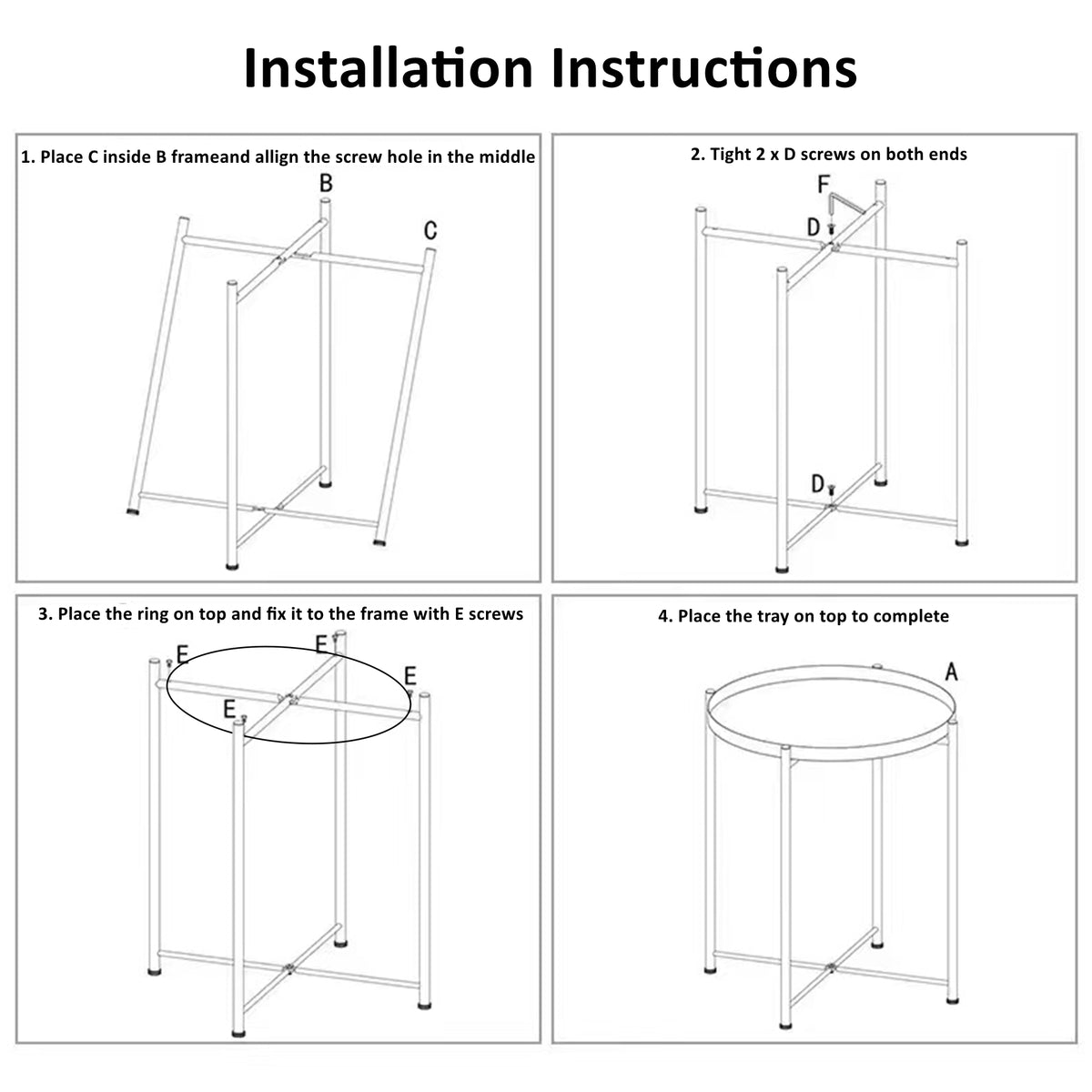 Installation Instructions

1. Place C inside B frameand allign the screw hole in the middle

B

C

2. Tight 2 x D screws on both ends

F

D

D

3. Place the ring on top and fix it to the frame with E screws

E

E

E

E

4. Place the tray on top to complete

A