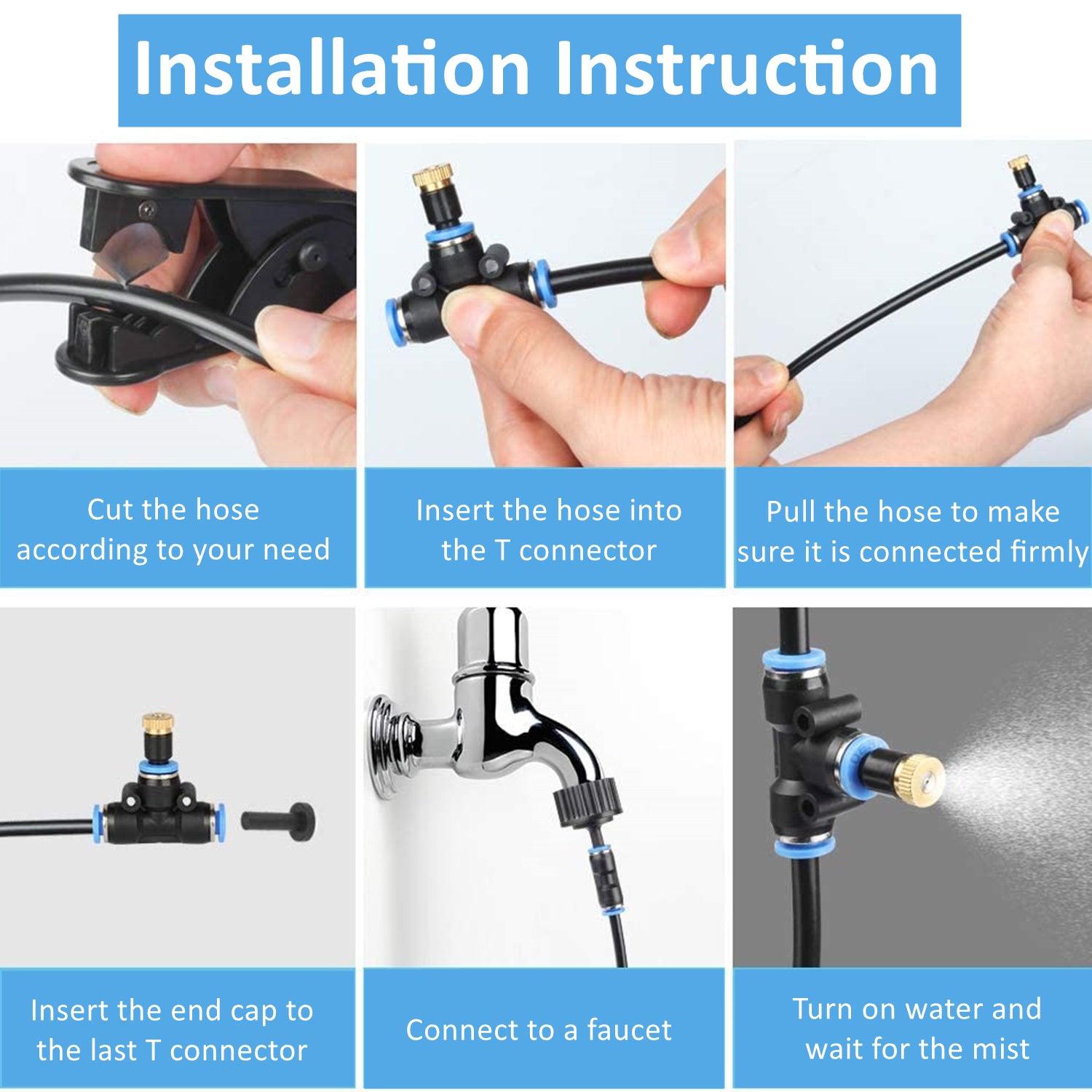 Installation Instruction

Cut the hose according to your need

Insert the hose into the T connector

Pull the hose to make sure it is connected firmly

Insert the end cap to the last T connector

Connect to a faucet

Turn on water and wait for the mist