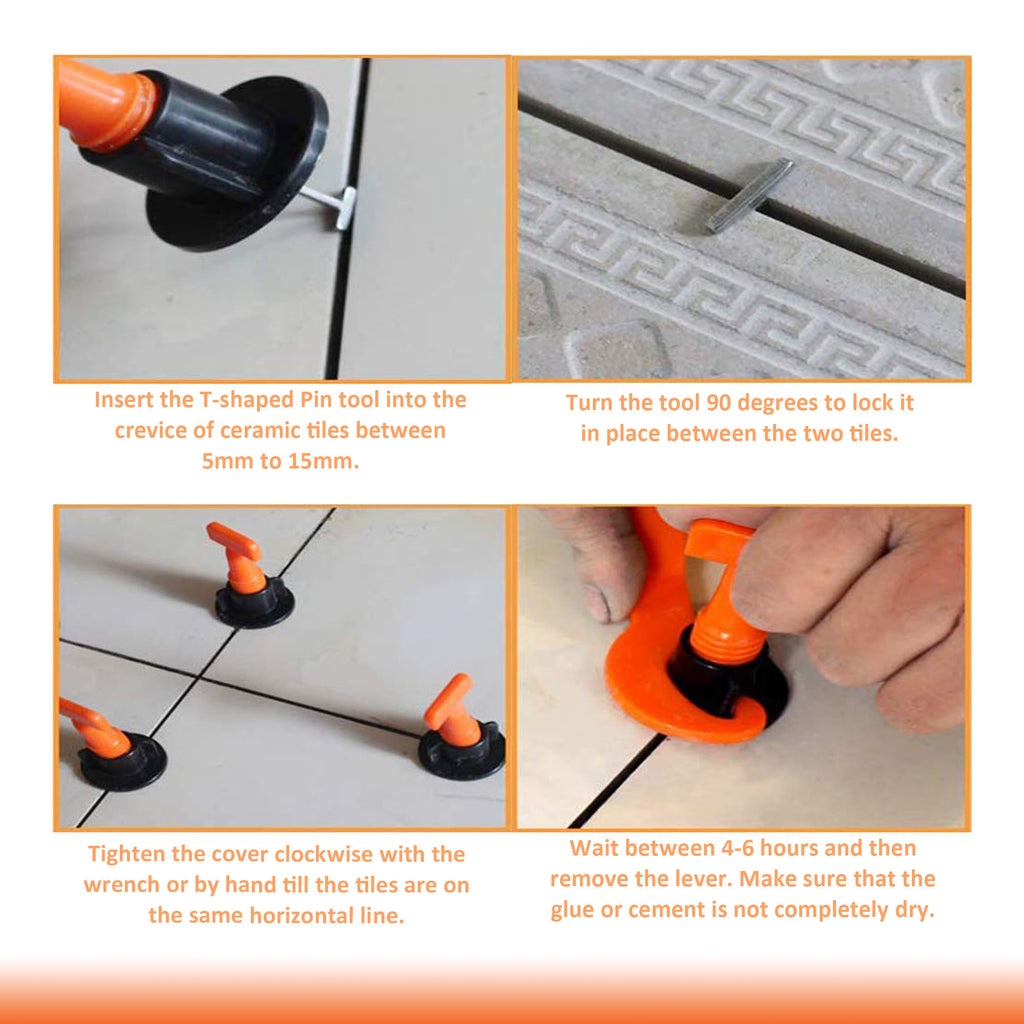 Insert the T-shaped Pin tool into the crevice of ceramic tiles between 5mm to 15mm.

Turn the tool 90 degrees to lock it in place between the two tiles.

Tighten the cover clockwise with the wrench or by hand till the tiles are on the same horizontal line.

Wait between 4-6 hours and then remove the lever. Make sure that the glue or cement is not completely dry.