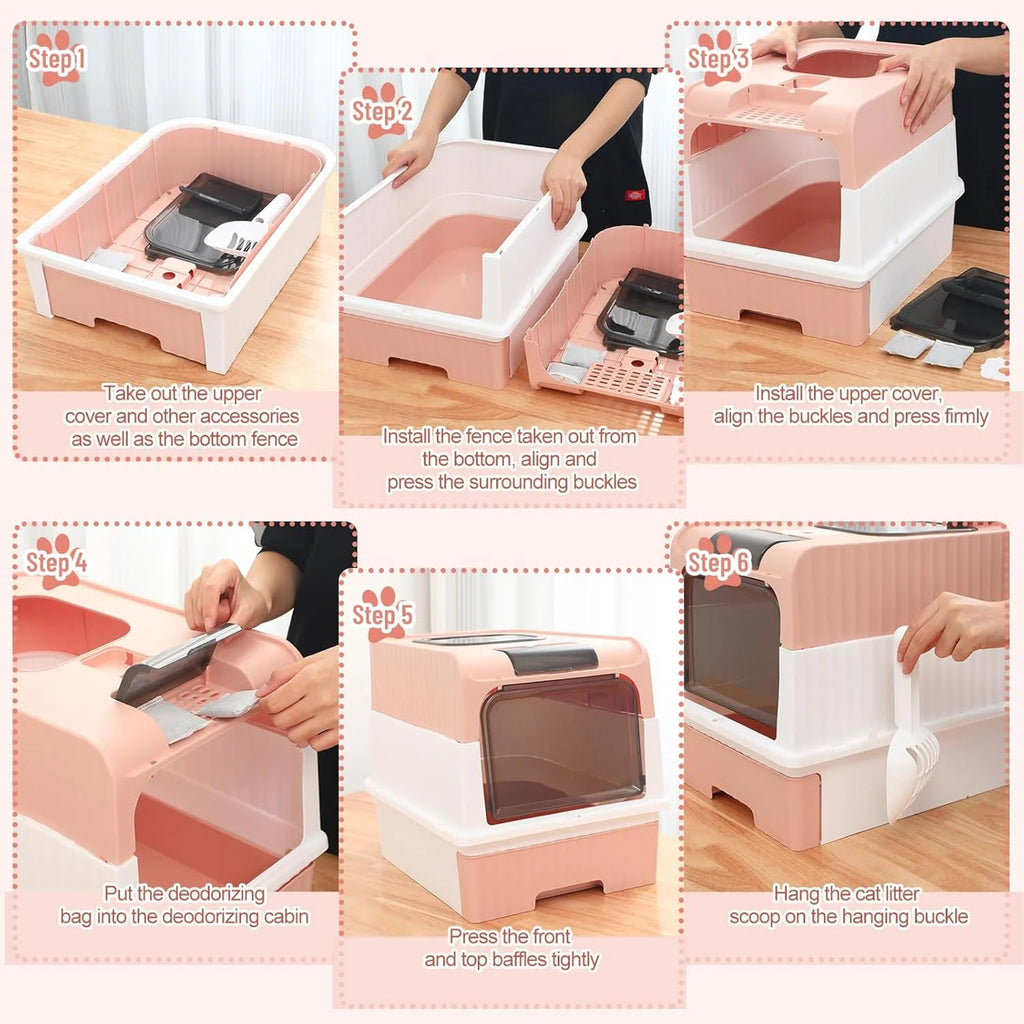 Step 1

Take out the upper cover and other accessories as well as the bottom fence

Step 2

Install the fence taken out from the bottom, align and press the surrounding buckles

Step 3

Install the upper cover, align the buckles and press firmly

Step 4

Put the deodorizing bag into the deodorizing cabin

Step 5

Press the front and top baffles tightly

Step 6

Hang the cat litter scoop on the hanging buckle