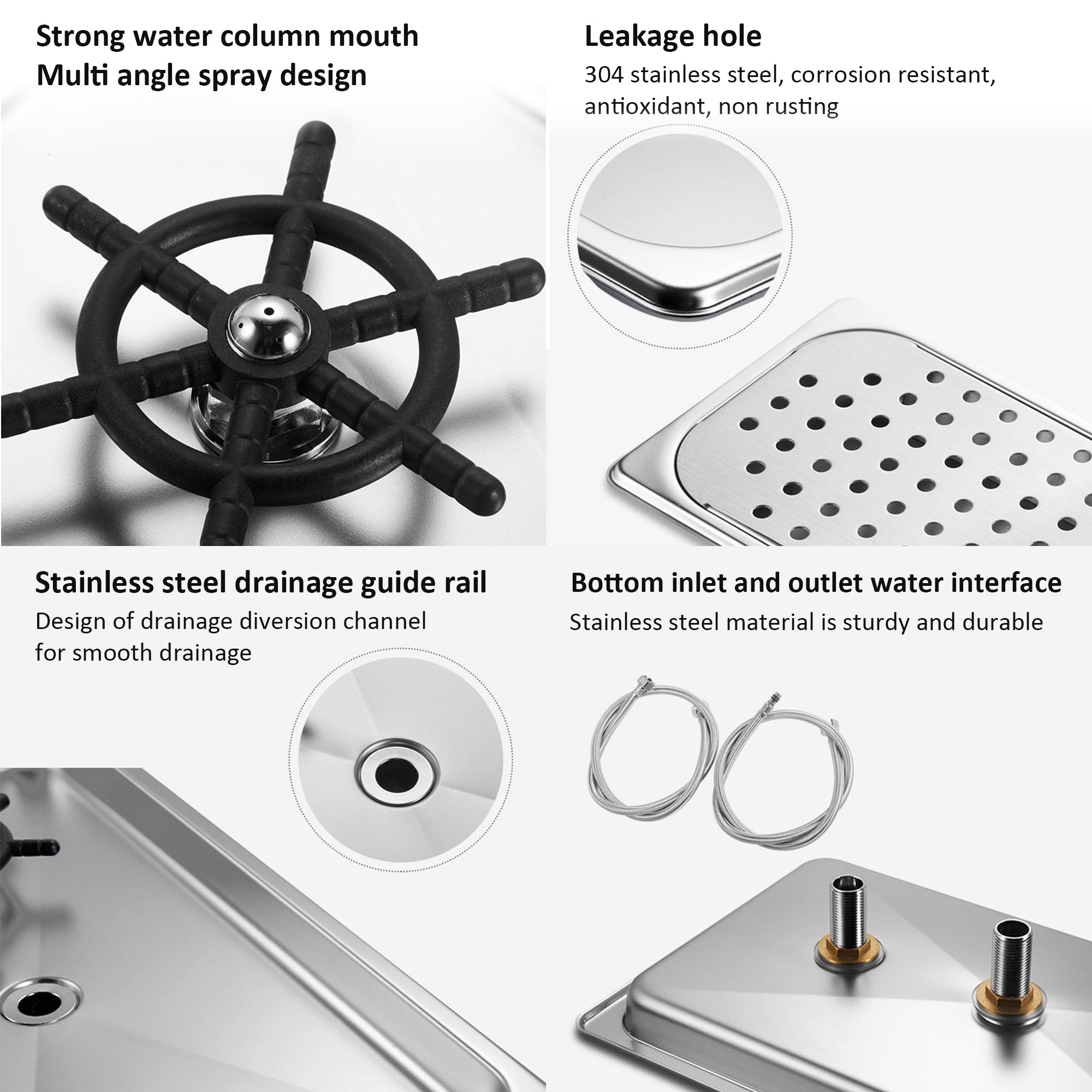 Strong water column mouth
Multi angle spray design

Leakage hole
304 stainless steel, corrosion resistant, antioxidant, non rusting

Stainless steel drainage guide rail
Design of drainage diversion channel for smooth drainage

Bottom inlet and outlet water interface
Stainless steel material is sturdy and durable