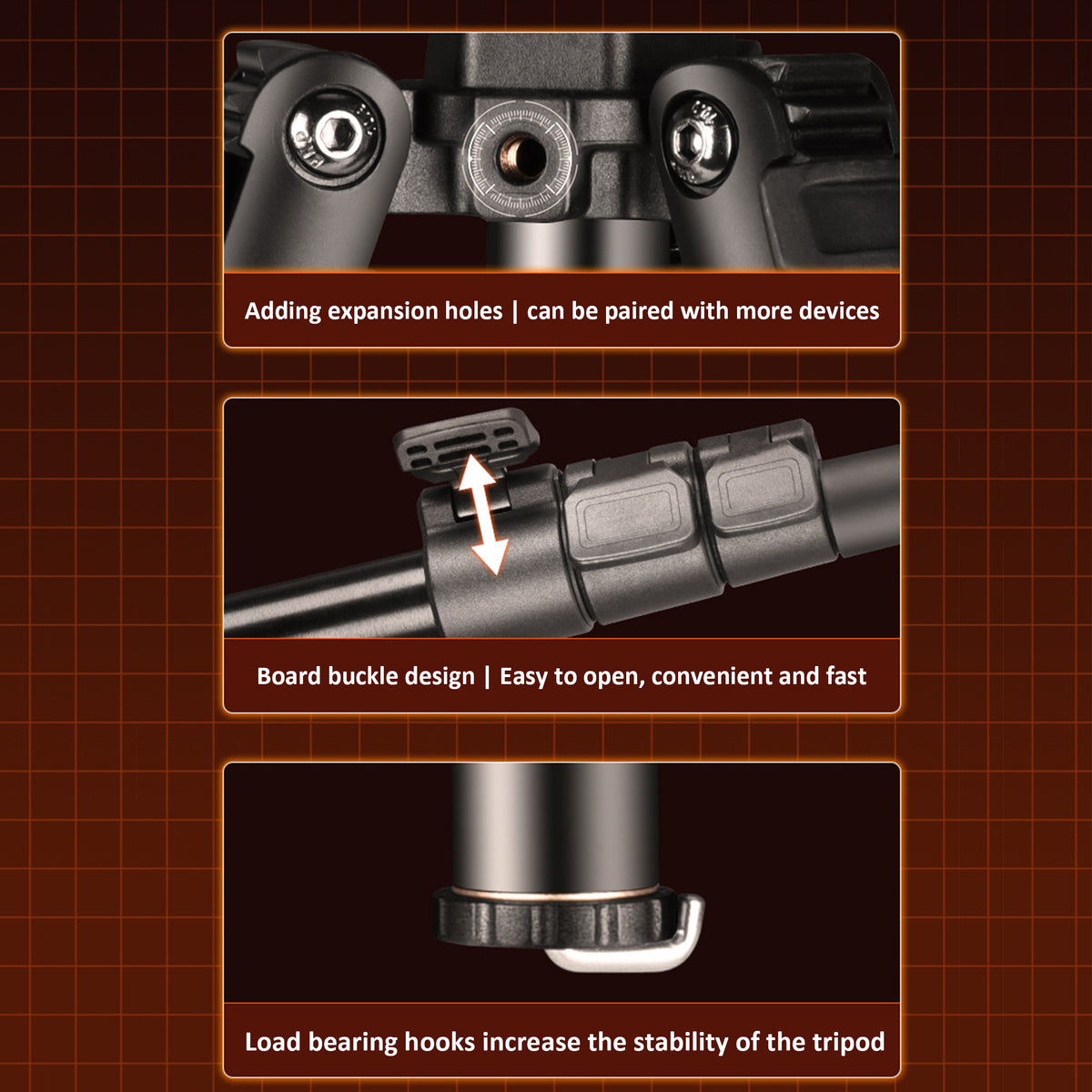 Adding expansion holes | can be paired with more devices

Board buckle design | Easy to open, convenient and fast

Load bearing hooks increase the stability of the tripod