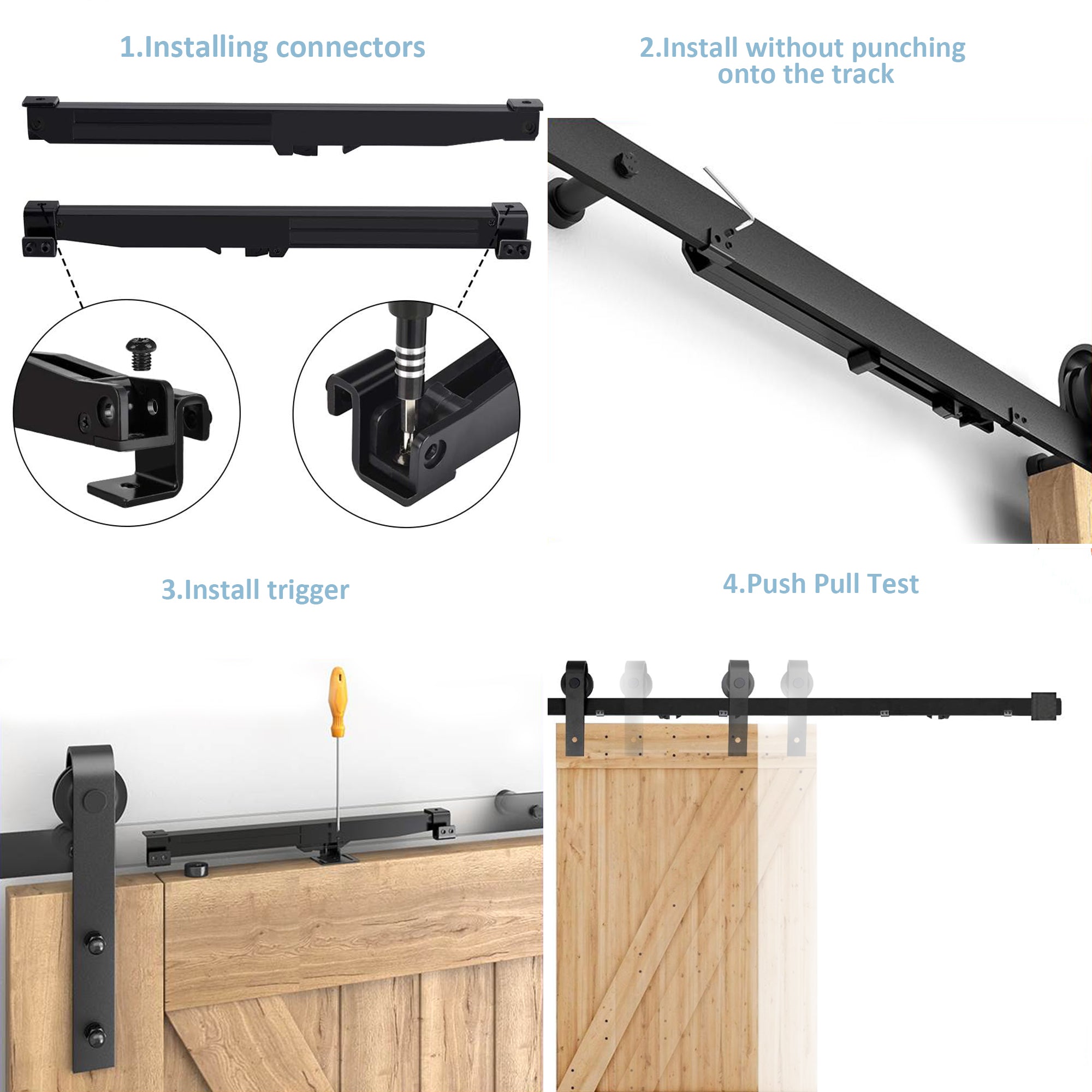 1.Installing connectors

2.Install without punching onto the track

3.Install trigger

4.Push Pull Test