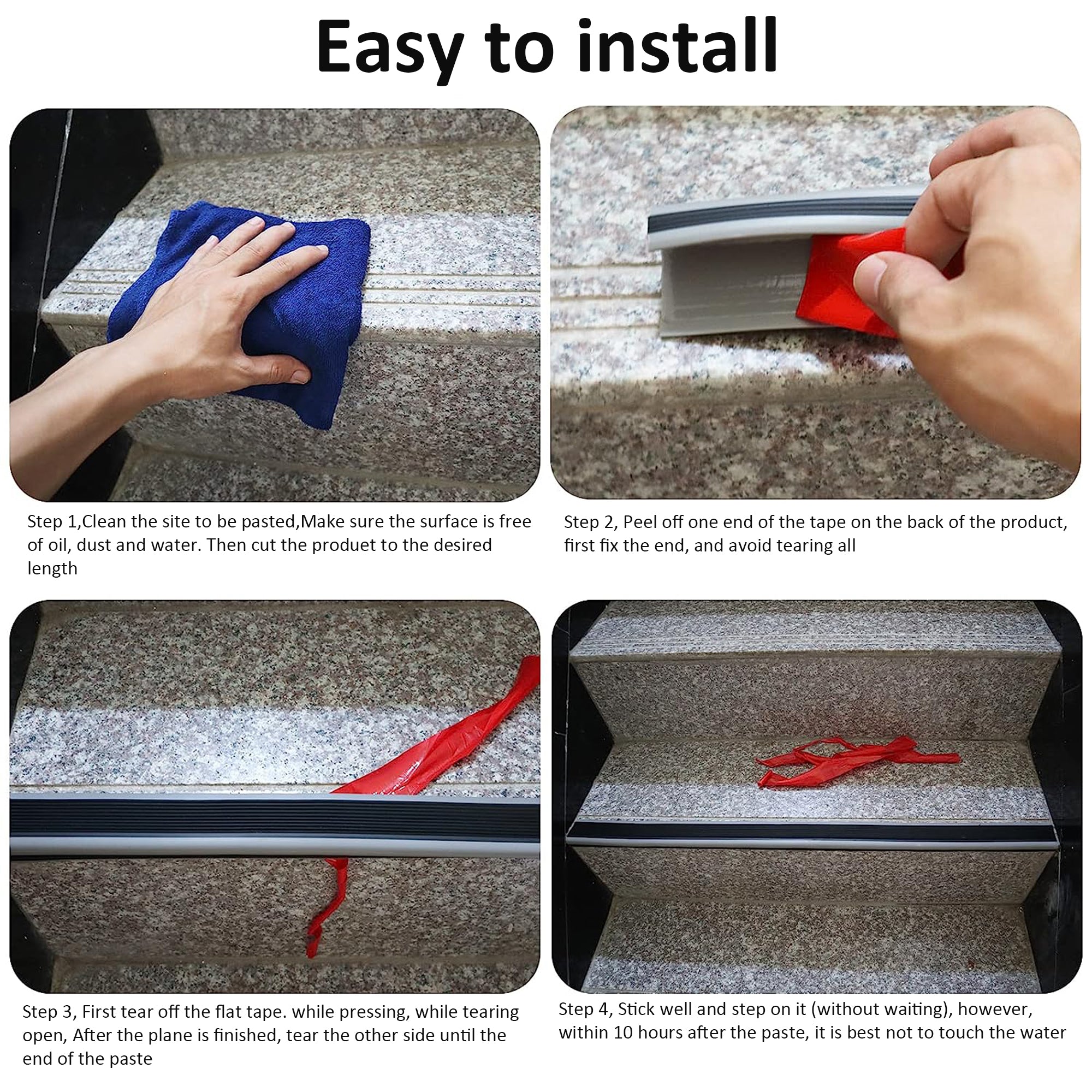 Easy to install

Step 1,Clean the site to be pasted,Make sure the surface is free of oil, dust and water. Then cut the produet to the desired length

Step 2, Peel off one end of the tape on the back of the product, first fix the end, and avoid tearing all

Step 3, First tear off the flat tape. while pressing, while tearing open, After the plane is finished, tear the other side until the end of the paste

Step 4, Stick well and step on it (without waiting), however, within 10 hours after the paste, it is best not to touch the water